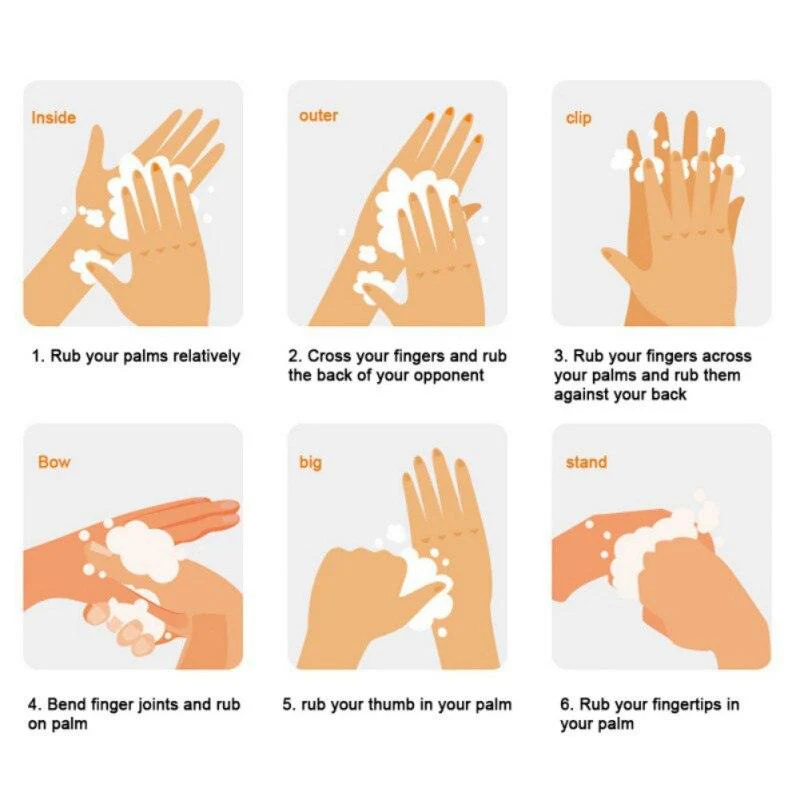 Inside

1. Rub your palms relatively

outer

2. Cross your fingers and rub the back of your opponent

clip

3. Rub your fingers across your palms and rub them against your back

Bow

4. Bend finger joints and rub on palm

big

5. rub your thumb in your palm

stand

6. Rub your fingertips in your palm