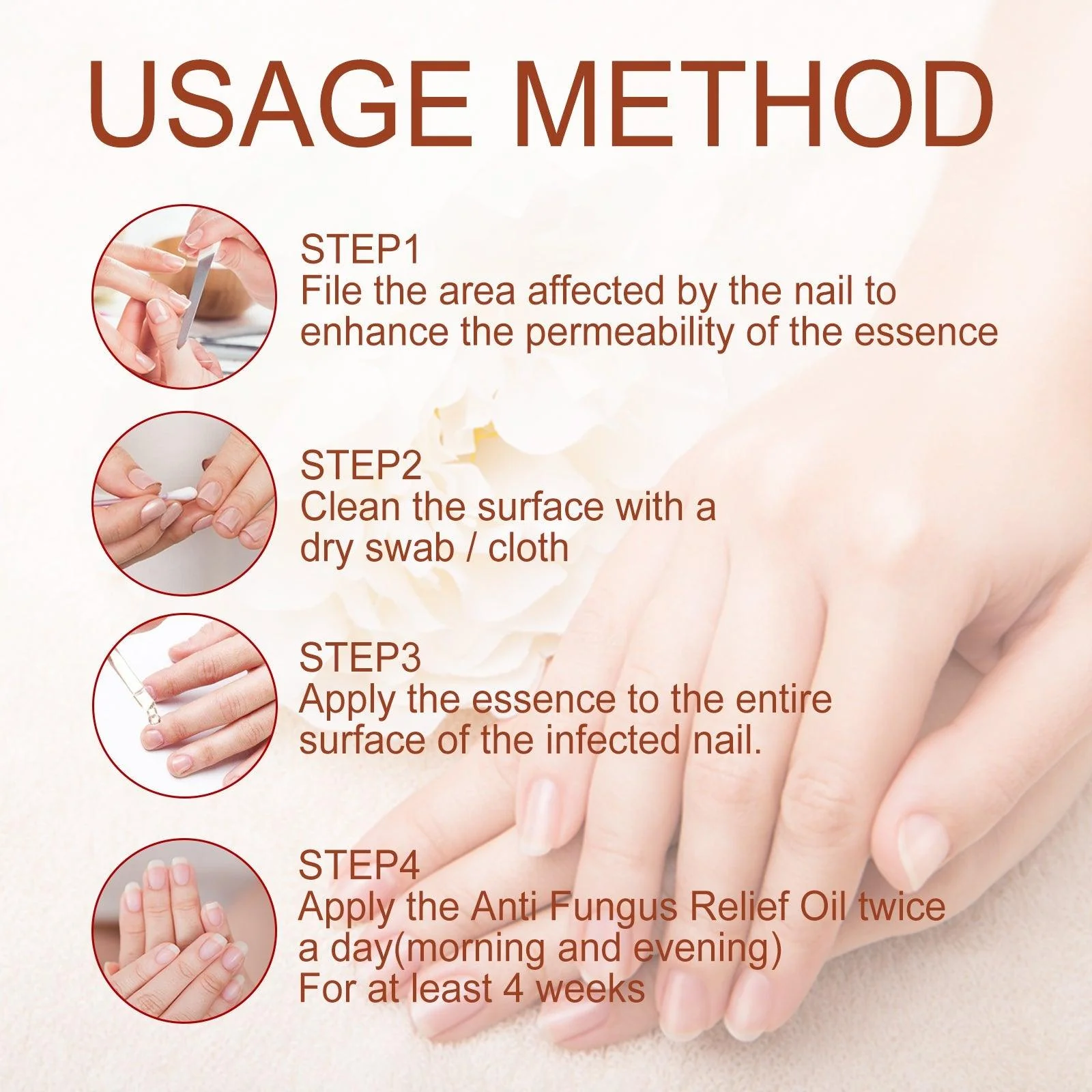 USAGE METHOD

STEP1
File the area affected by the nail to enhance the permeability of the essence

STEP2
Clean the surface with a dry swab / cloth

STEP3
Apply the essence to the entire surface of the infected nail.

STEP4
Apply the Anti Fungus Relief Oil twice a day(morning and evening)
For at least 4 weeks