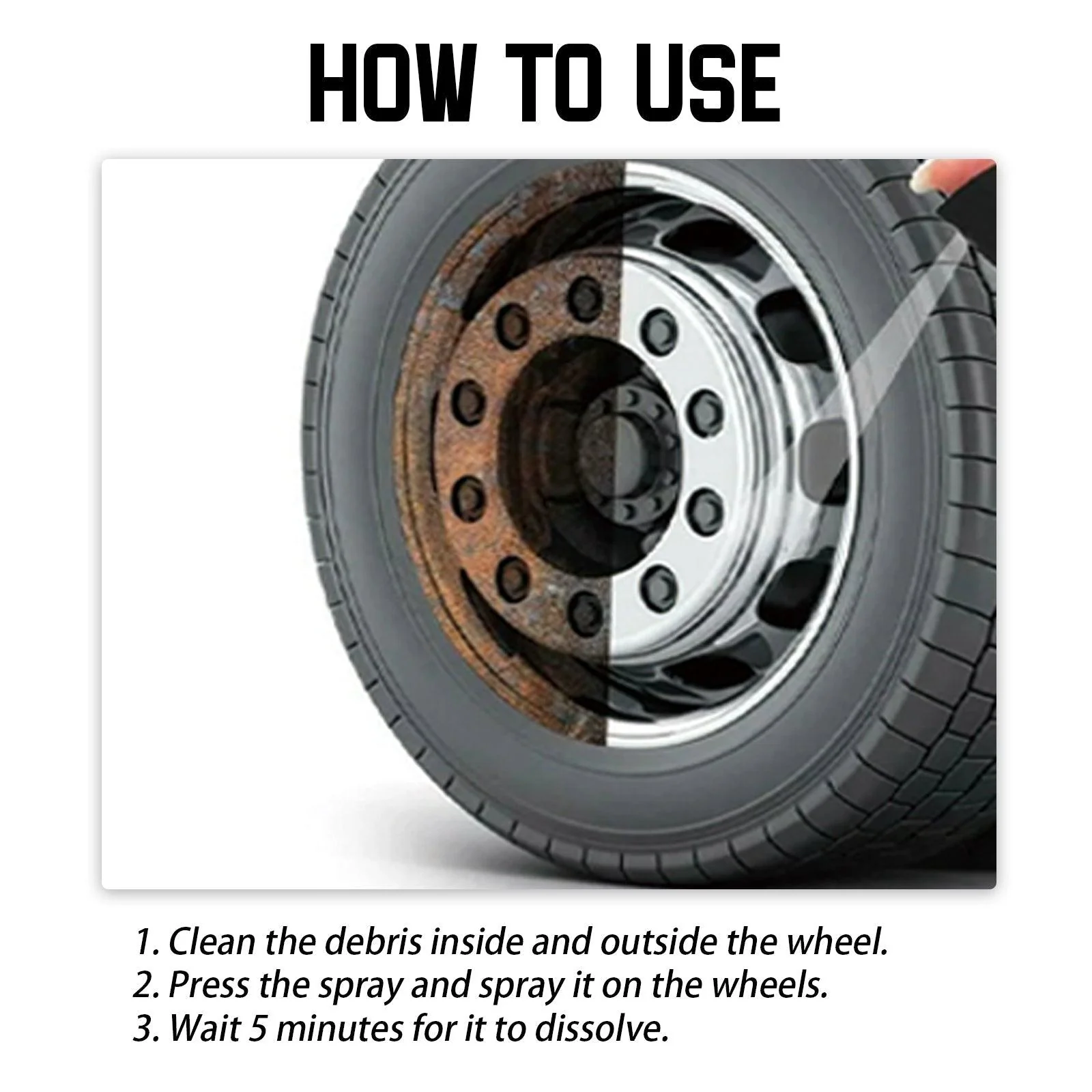 HOW TO USE

1. Clean the debris inside and outside the wheel.
2. Press the spray and spray it on the wheels.
3. Wait 5 minutes for it to dissolve.