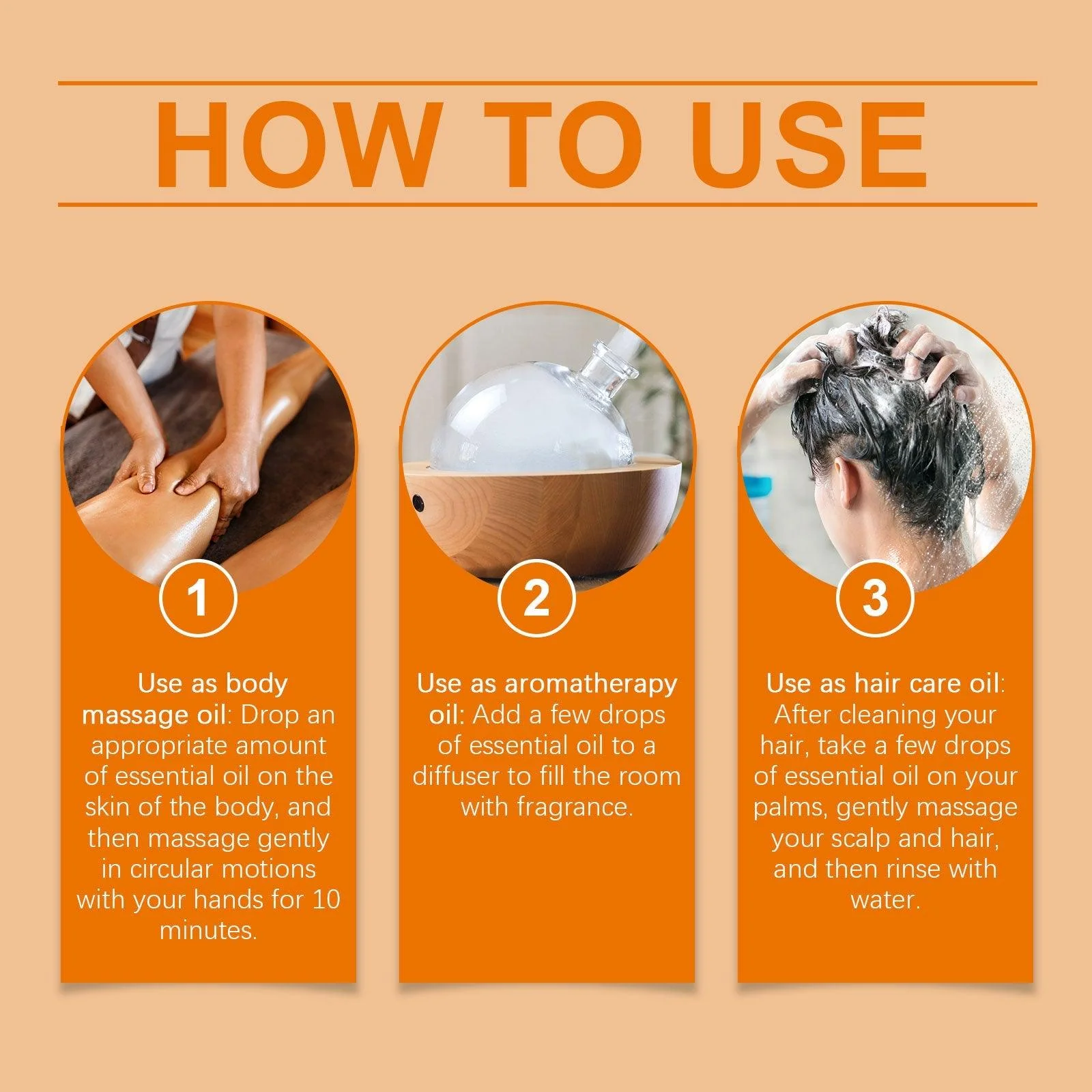 HOW TO USE

1

Use as body massage oil: Drop an appropriate amount of essential oil on the skin of the body, and then massage gently in circular motions with your hands for 10 minutes.

2

Use as aromatherapy oil: Add a few drops of essential oil to a diffuser to fill the room with fragrance.

3

Use as hair care oil: After cleaning your hair, take a few drops of essential oil on your palms, gently massage your scalp and hair, and then rinse with water.